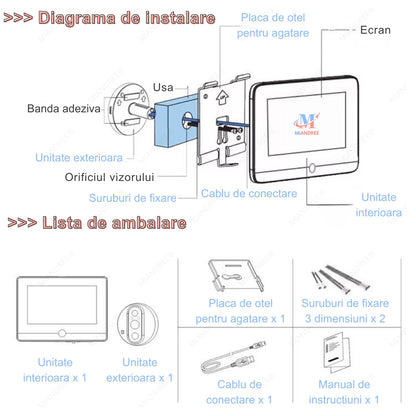 >>> Diagrama de instalare

Placa de otel pentru agatare

Ecran

Usa

Banda adeziva

M
MIANDREE

Unitate exterioara

Orificiul vizorului

Suruburi de fixare

Cablu de conectare

Unitate interioara

>>> Lista de ambalare

Unitate interioara x 1

Unitate exterioara x 1

Placa de otel pentru agatare x 1

Suruburi de fixare 3 dimensiuni x 2

Cablu de conectare x 1

Manual de instructiuni x 1